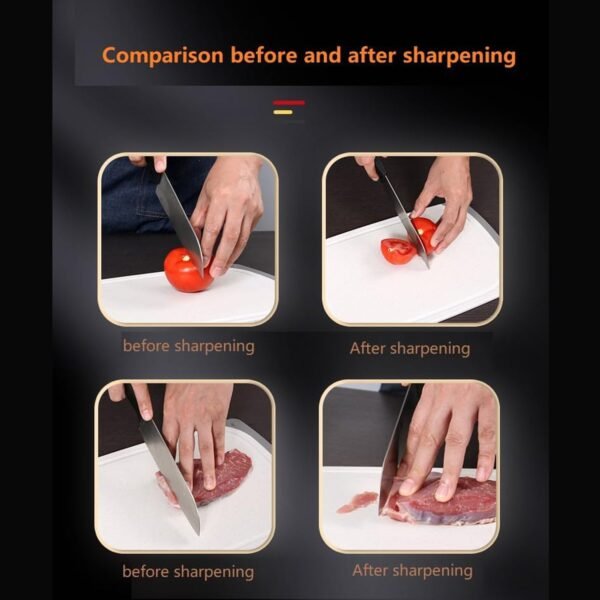 Comparison before and after sharpening

before sharpening

After sharpening

before sharpening

After sharpening