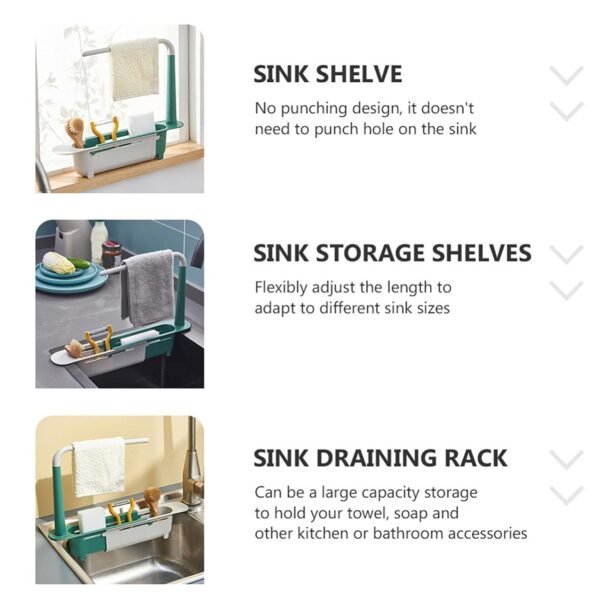 SINK SHELVE

No punching design, it doesn't need to punch hole on the sink

SINK STORAGE SHELVES

Flexibly adjust the length to adapt to different sink sizes

SINK DRAINING RACK

Can be a large capacity storage to hold your towel, soap and other kitchen or bathroom accessories