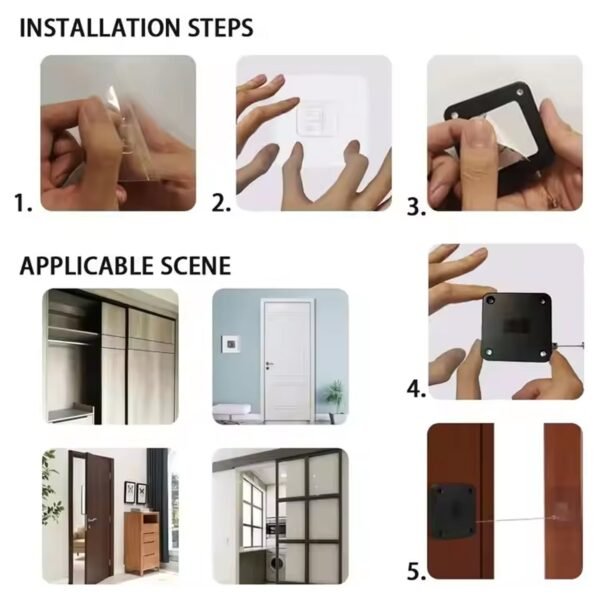 INSTALLATION STEPS

1.

2.

3.

APPLICABLE SCENE

4.

5.