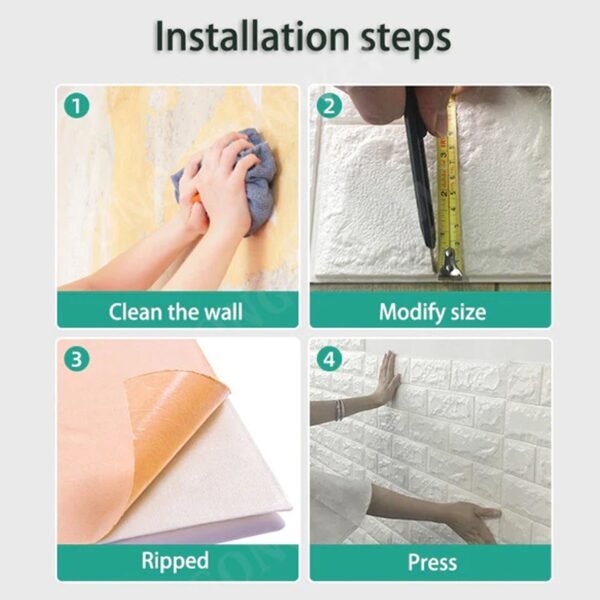 Installation steps

1

Clean the wall

2

Modify size

3

Ripped

4

Press