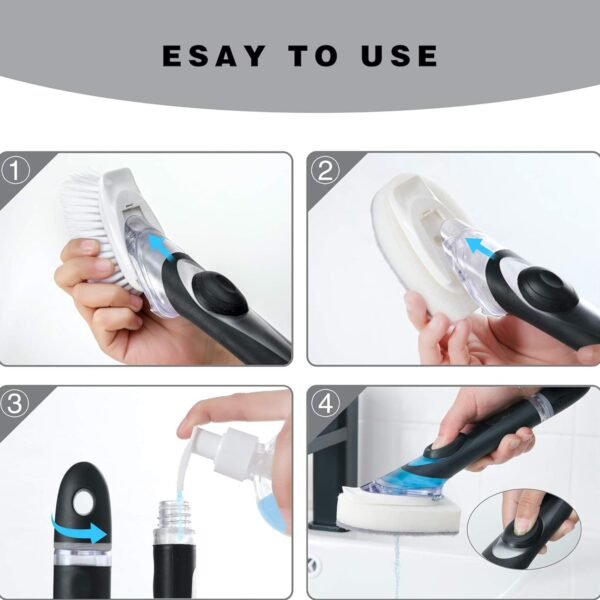 ESAY TO USE

①

②

③

④