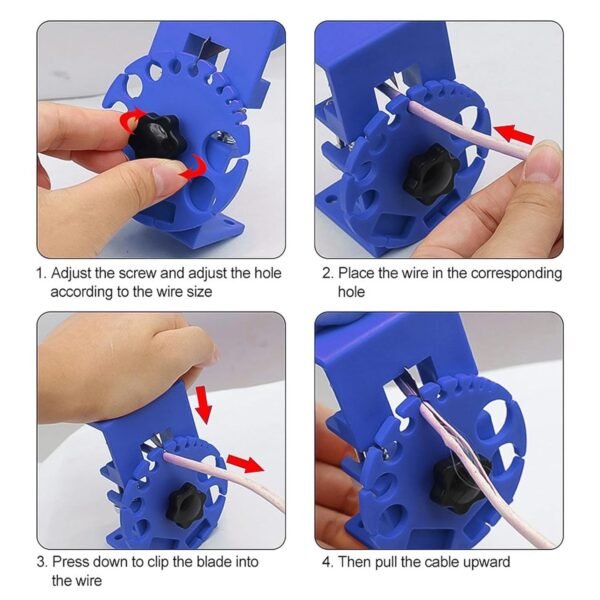 1. Adjust the screw and adjust the hole according to the wire size

2. Place the wire in the corresponding hole

3. Press down to clip the blade into the wire

4. Then pull the cable upward