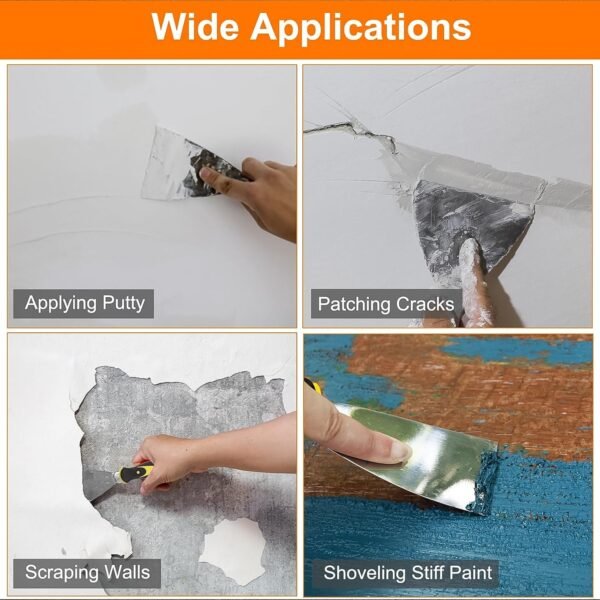 Wide Applications

Applying Putty

Patching Cracks

Scraping Walls

Shoveling Stiff Paint