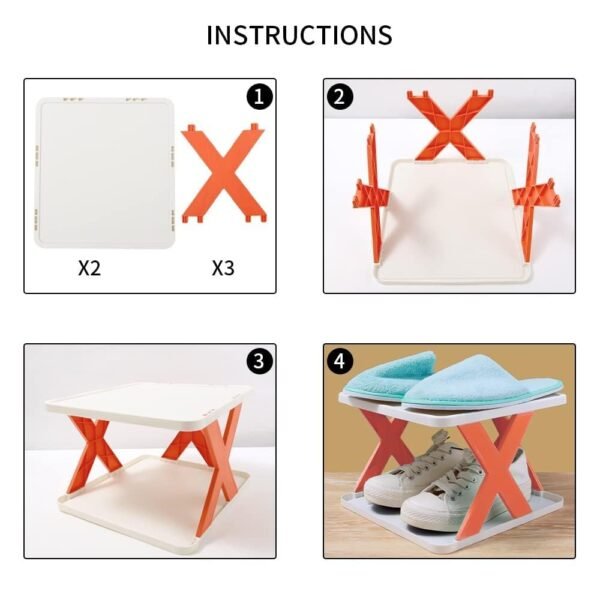 INSTRUCTIONS

1

X2

X3

2

3

4