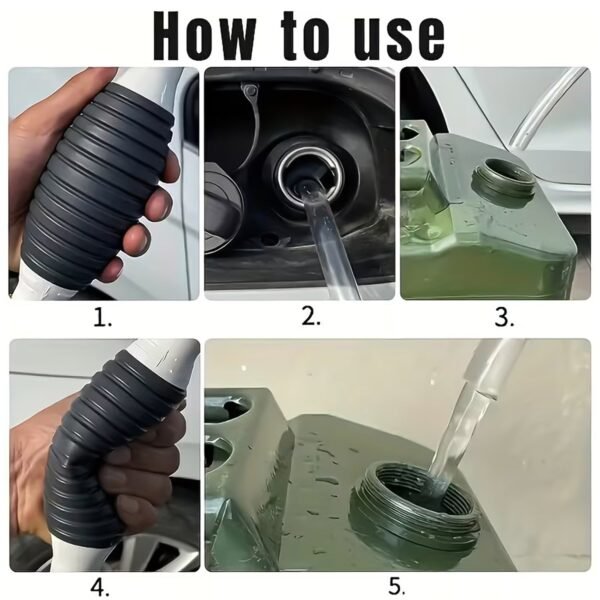 How to use

1.

2.

3.

4.

5.