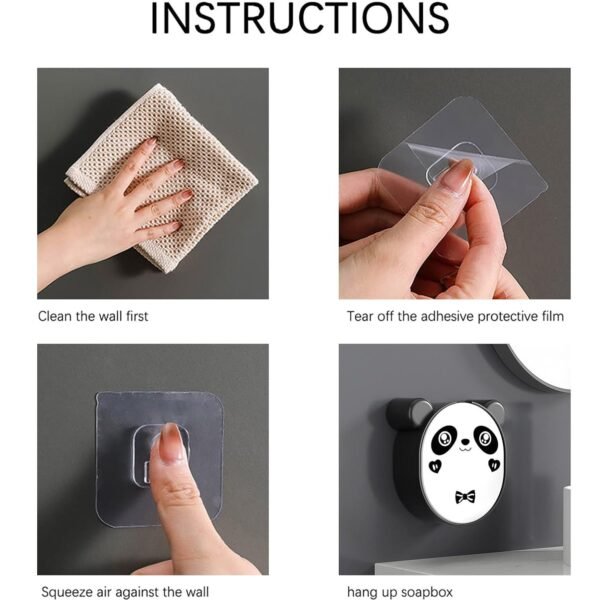 INSTRUCTIONS

Clean the wall first

Tear off the adhesive protective film

Squeeze air against the wall

hang up soapbox