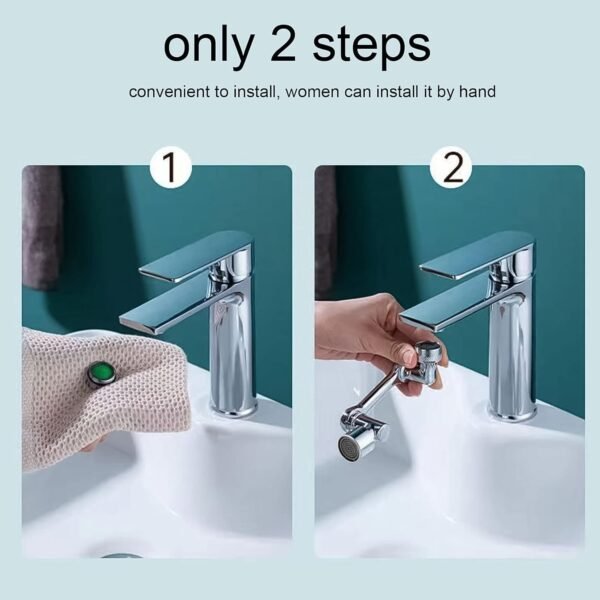 only 2 steps

convenient to install, women can install it by hand

1

2