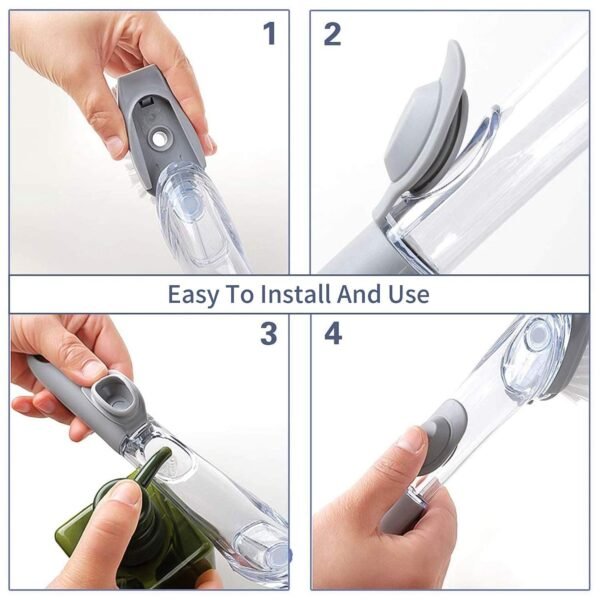 1

2

Easy To Install And Use

3

4