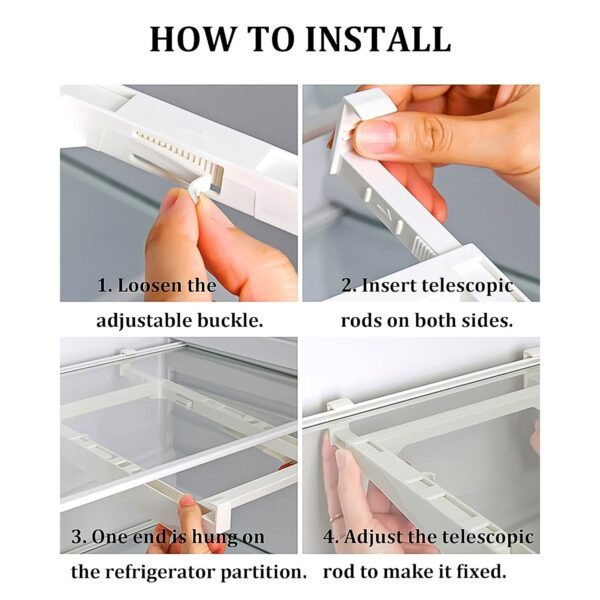 HOW TO INSTALL

1. Loosen the adjustable buckle.

2. Insert telescopic rods on both sides.

3. One end is hung on the refrigerator partition.

4. Adjust the telescopic rod to make it fixed.