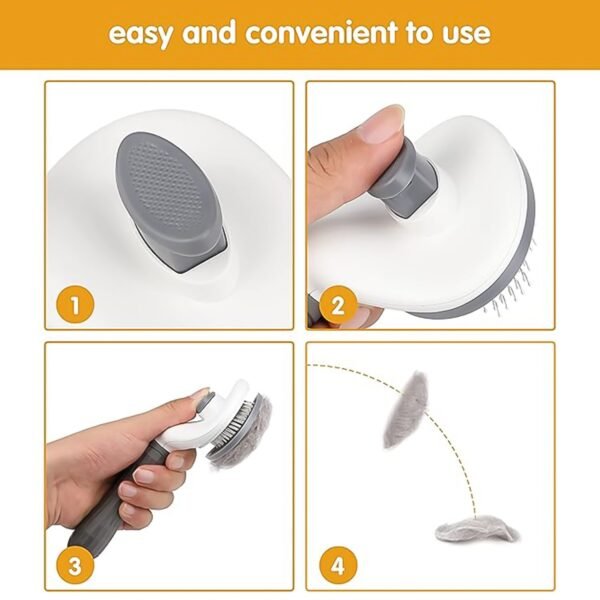 easy and convenient to use

1

2

3

4