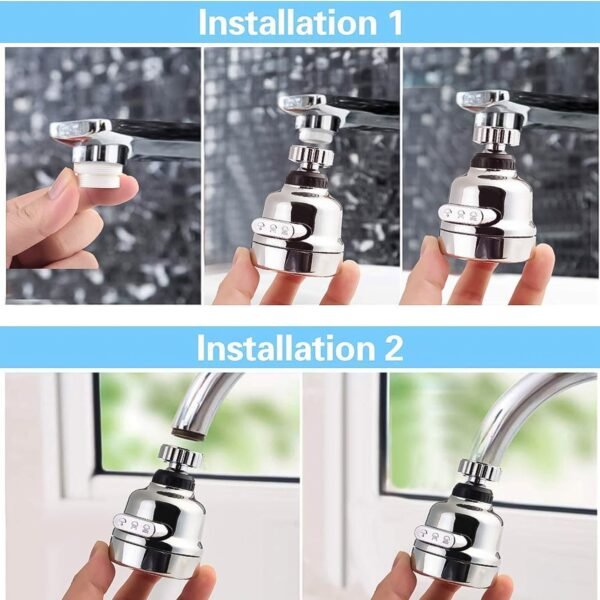 Installation 1

Installation 2