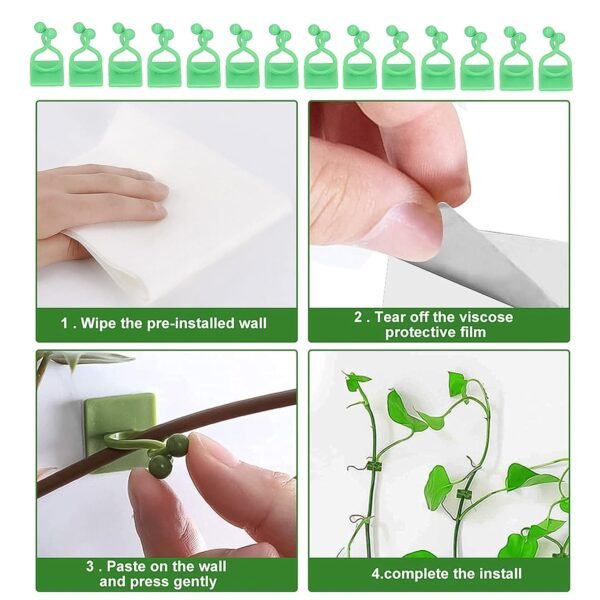 1 . Wipe the pre-installed wall

2 . Tear off the viscose protective film

3 . Paste on the wall and press gently

4.complete the install