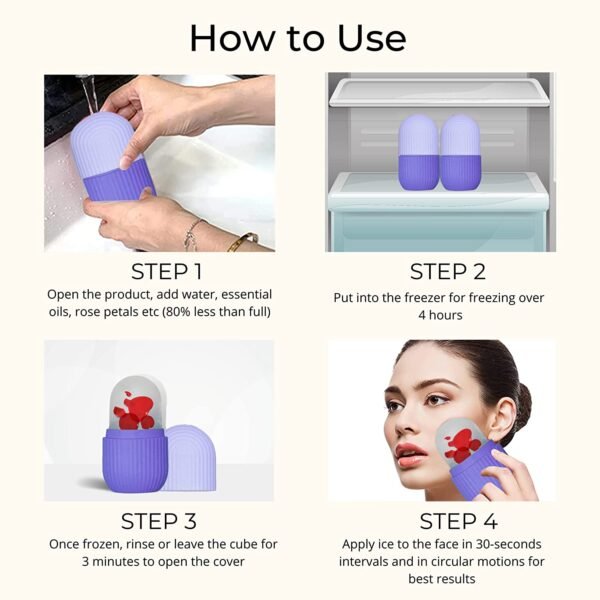 How to Use

STEP 1
Open the product, add water, essential oils, rose petals etc (80% less than full)

STEP 2
Put into the freezer for freezing over 4 hours

STEP 3
Once frozen, rinse or leave the cube for 3 minutes to open the cover

STEP 4
Apply ice to the face in 30-seconds intervals and in circular motions for best results