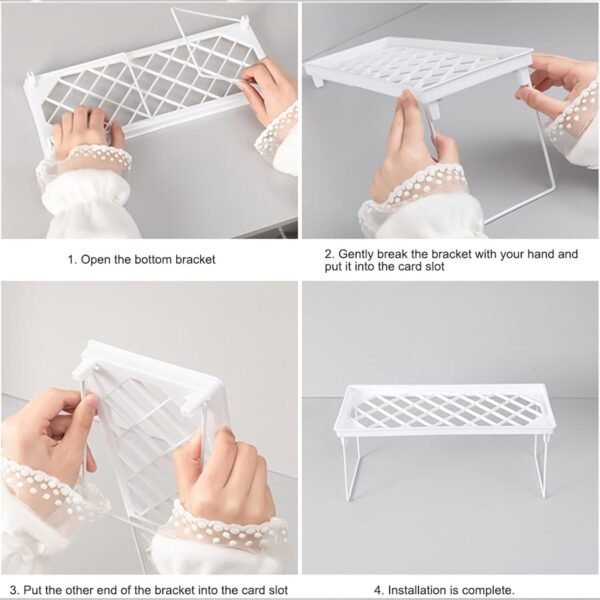 1. Open the bottom bracket

2. Gently break the bracket with your hand and put it into the card slot

3. Put the other end of the bracket into the card slot

4. Installation is complete.