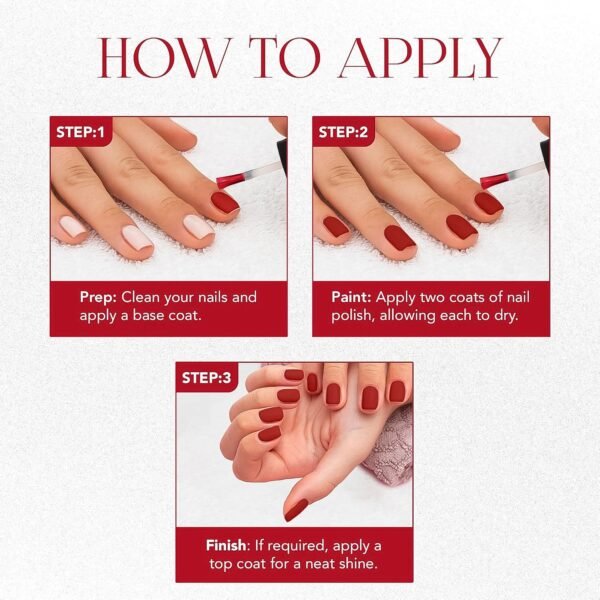 HOW TO APPLY

STEP:1

Prep: Clean your nails and apply a base coat.

STEP:2

Paint: Apply two coats of nail polish, allowing each to dry.

STEP:3

Finish: If required, apply a top coat for a neat shine.