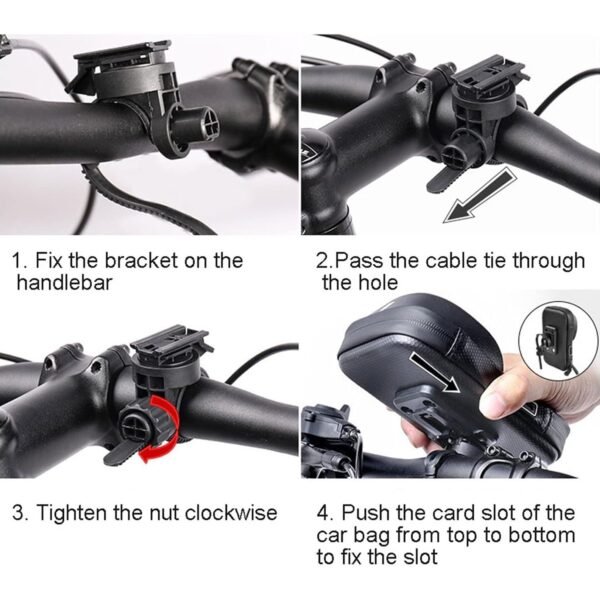 1. Fix the bracket on the handlebar

2.Pass the cable tie through the hole

3. Tighten the nut clockwise

4. Push the card slot of the car bag from top to bottom to fix the slot