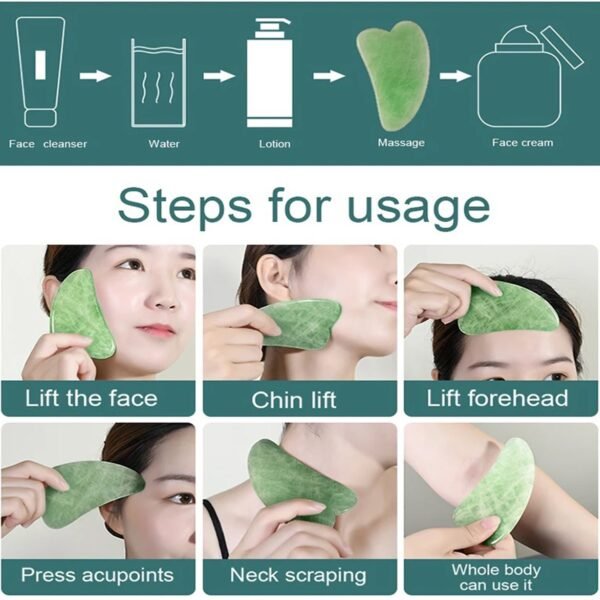 Face cleanser
Water
Lotion
Massage
Face cream

Steps for usage

Lift the face
Chin lift
Lift forehead
Press acupoints
Neck scraping
Whole body can use it