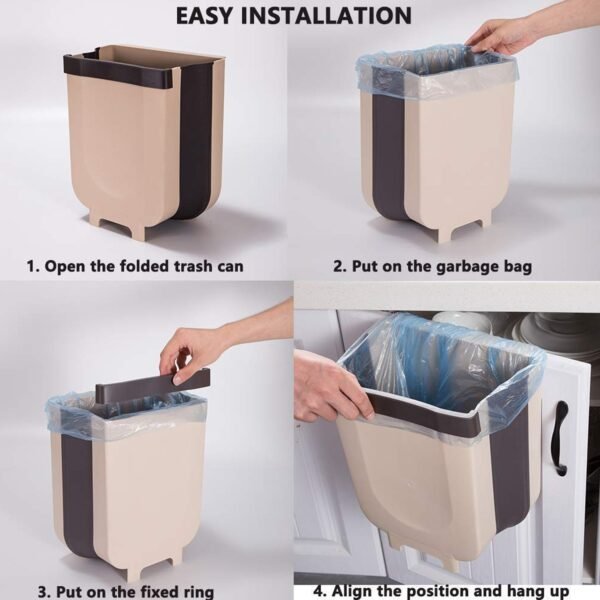 EASY INSTALLATION

1. Open the folded trash can

2. Put on the garbage bag

3. Put on the fixed ring

4. Align the position and hang up