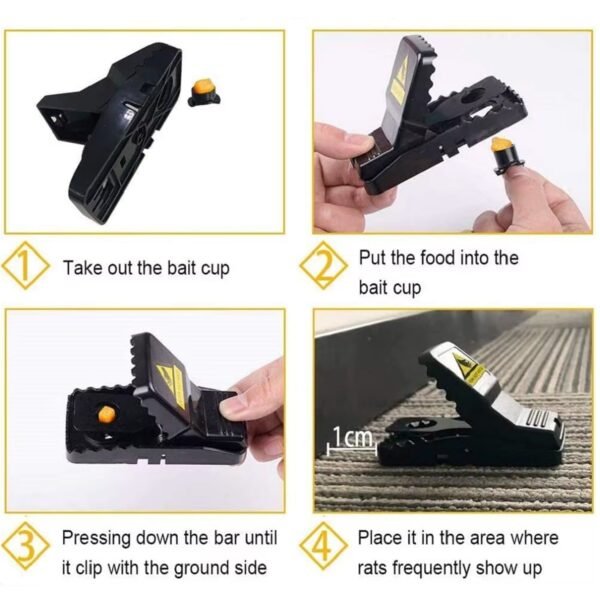 1 Take out the bait cup

2 Put the food into the bait cup

3 Pressing down the bar until it clip with the ground side

1cm

4 Place it in the area where rats frequently show up