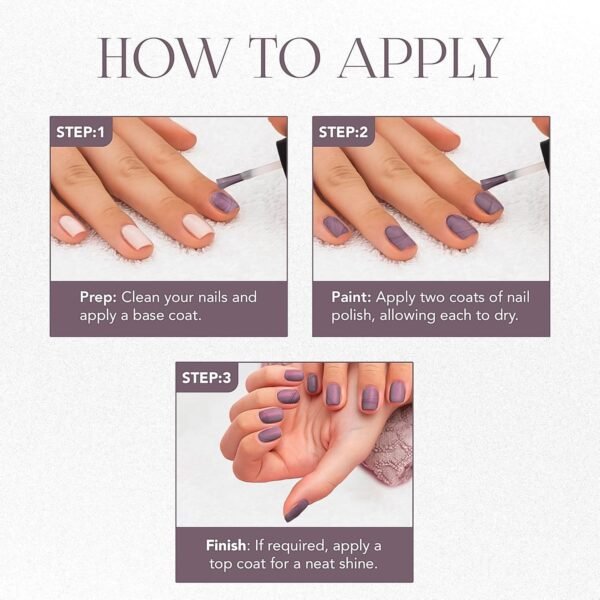 HOW TO APPLY

STEP:1

Prep: Clean your nails and apply a base coat.

STEP:2

Paint: Apply two coats of nail polish, allowing each to dry.

STEP:3

Finish: If required, apply a top coat for a neat shine.