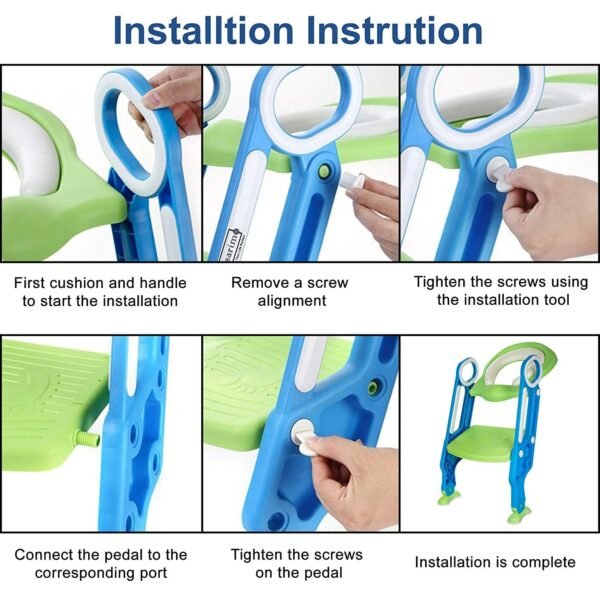 Installtion Instrution

First cushion and handle to start the installation

Remove a screw alignment

Tighten the screws using the installation tool

Connect the pedal to the corresponding port

Tighten the screws on the pedal

Installation is complete