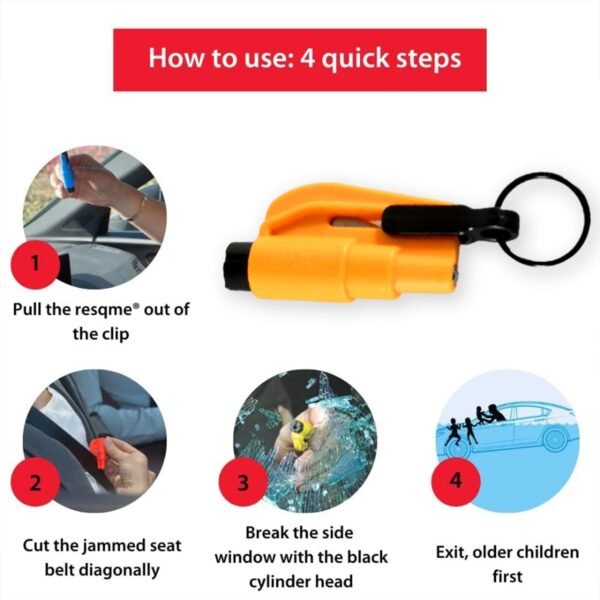 How to use: 4 quick steps

1

Pull the resqme® out of the clip

2

Cut the jammed seat belt diagonally

3

Break the side window with the black cylinder head

4

Exit, older children first