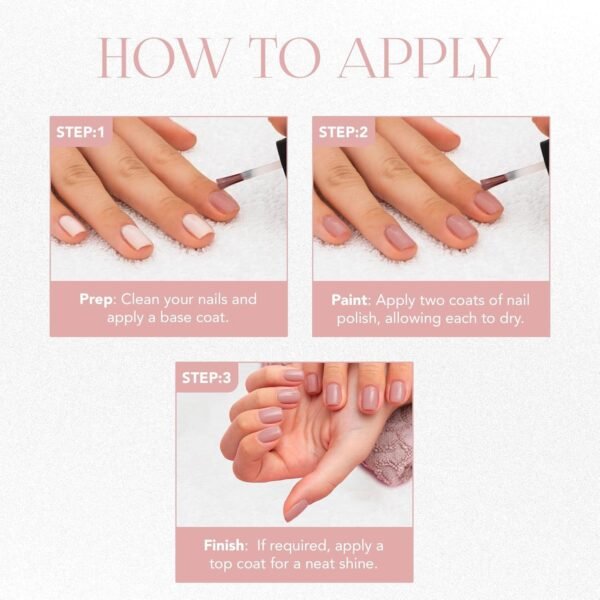 HOW TO APPLY

STEP:1

Prep: Clean your nails and apply a base coat.

STEP:2

Paint: Apply two coats of nail polish, allowing each to dry.

STEP:3

Finish: If required, apply a top coat for a neat shine.