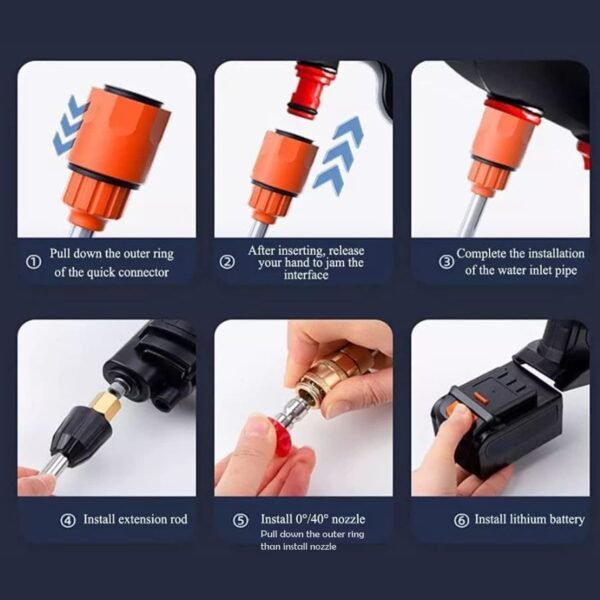 ① Pull down the outer ring of the quick connector

② After inserting, release your hand to jam the interface

③ Complete the installation of the water inlet pipe

④ Install extension rod

⑤ Install 0°/40° nozzle
Pull down the outer ring than install nozzle

⑥ Install lithium battery