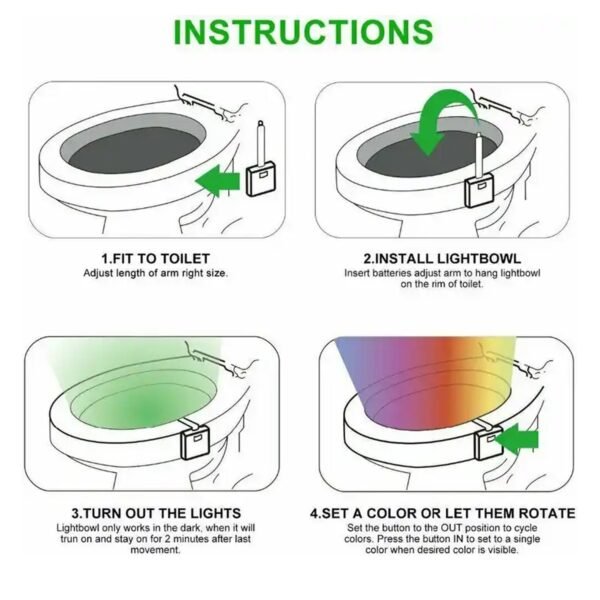 INSTRUCTIONS

1.FIT TO TOILET
Adjust length of arm right size.

2.INSTALL LIGHTBOWL
Insert batteries adjust arm to hang lightbowl on the rim of toilet.

3.TURN OUT THE LIGHTS
Lightbowl only works in the dark, when it will trun on and stay on for 2 minutes after last movement.

4.SET A COLOR OR LET THEM ROTATE
Set the button to the OUT position to cycle colors. Press the button IN to set to a single color when desired color is visible.