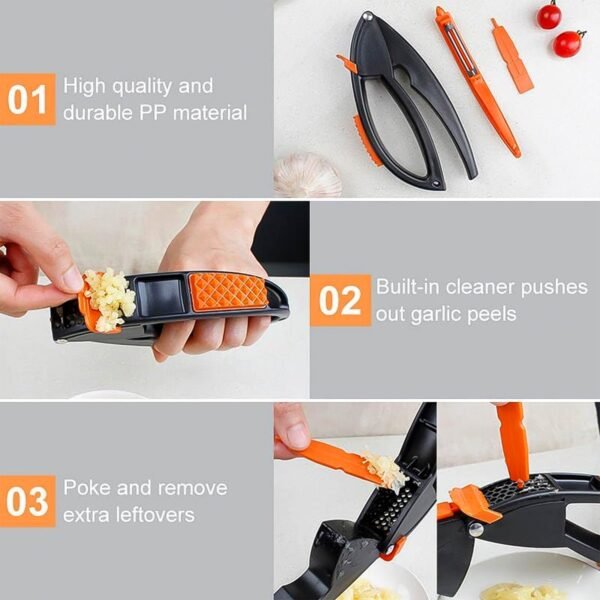 01 High quality and durable PP material

02 Built-in cleaner pushes out garlic peels

03 Poke and remove extra leftovers