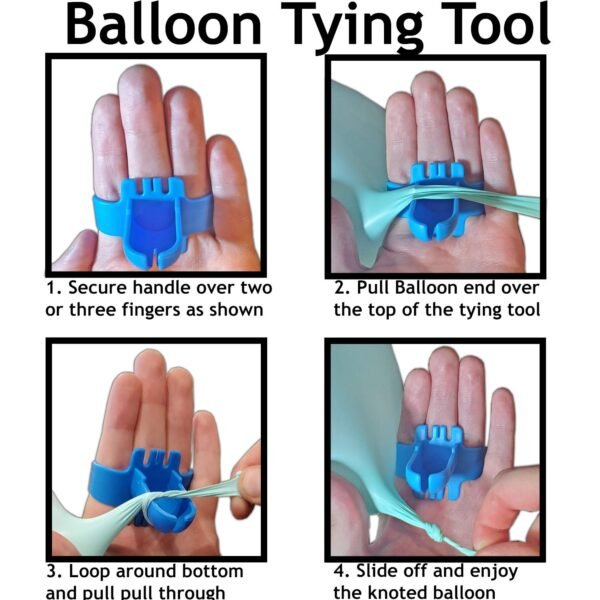 Balloon Tying Tool

1. Secure handle over two or three fingers as shown

2. Pull Balloon end over the top of the tying tool

3. Loop around bottom and pull pull through

4. Slide off and enjoy the knoted balloon