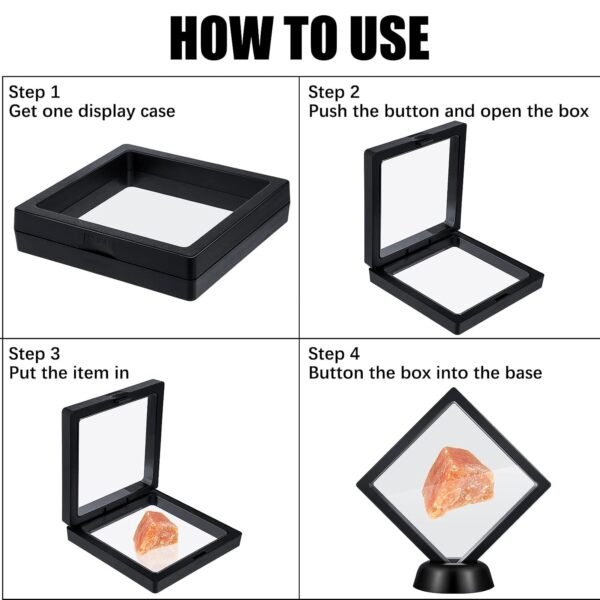 HOW TO USE

Step 1
Get one display case

Step 2
Push the button and open the box

Step 3
Put the item in

Step 4
Button the box into the base