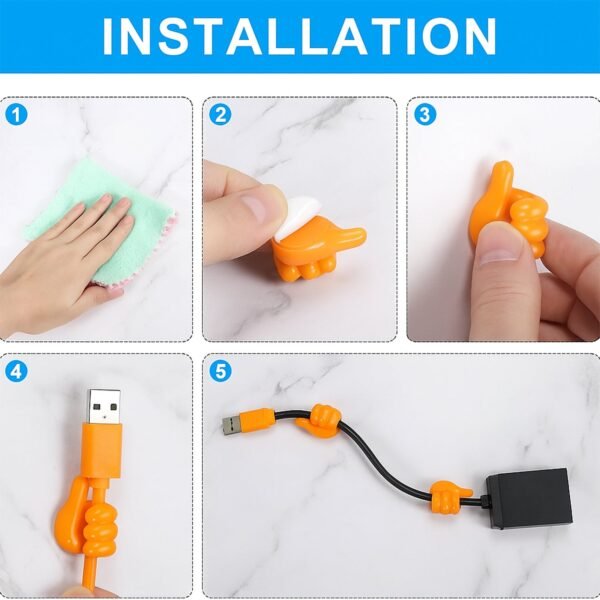 INSTALLATION

1

2

3

4

5