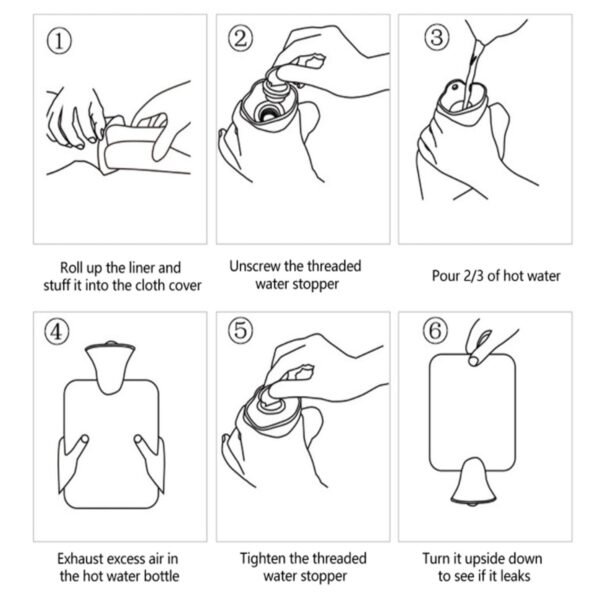 ①

Roll up the liner and stuff it into the cloth cover

②

Unscrew the threaded water stopper

③

Pour 2/3 of hot water

④

Exhaust excess air in the hot water bottle

⑤

Tighten the threaded water stopper

⑥

Turn it upside down to see if it leaks