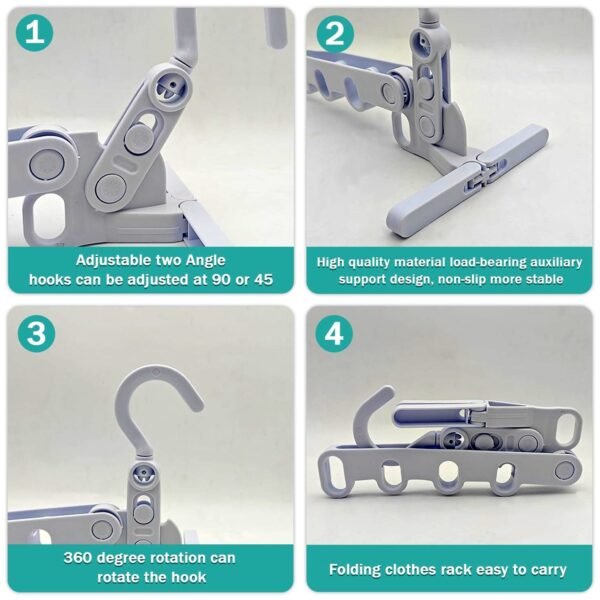 1

Adjustable two Angle hooks can be adjusted at 90 or 45

2

High quality material load-bearing auxiliary support design, non-slip more stable

3

360 degree rotation can rotate the hook

4

Folding clothes rack easy to carry