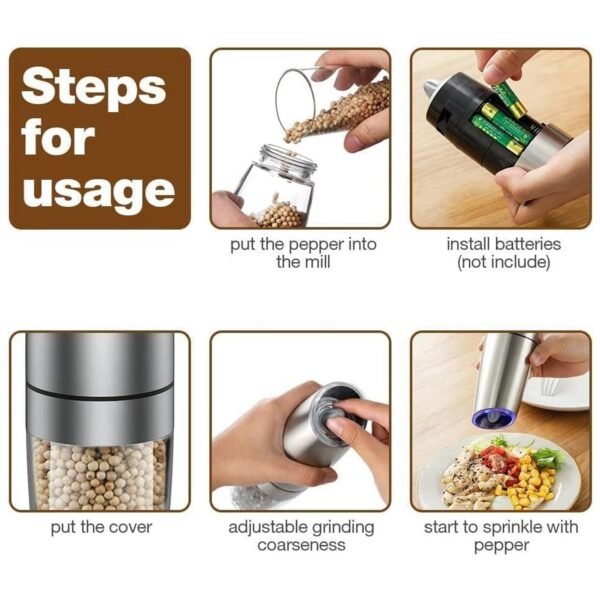 Steps for usage

put the pepper into the mill

install batteries (not include)

put the cover

adjustable grinding coarseness

start to sprinkle with pepper