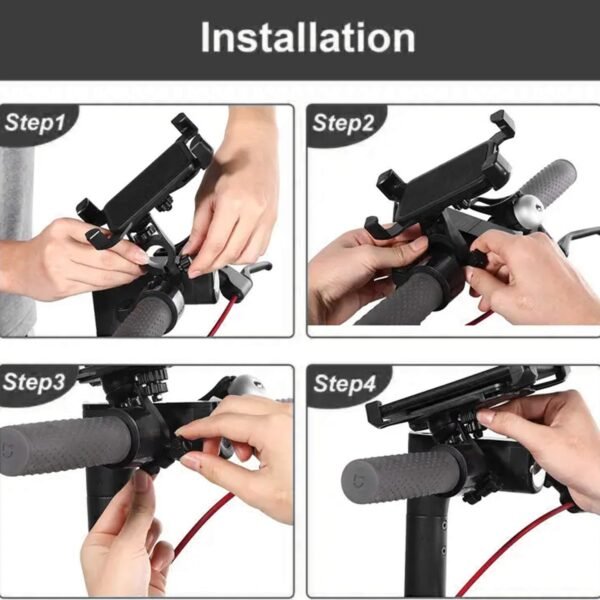 Installation

Step1

Step2

Step3

Step4