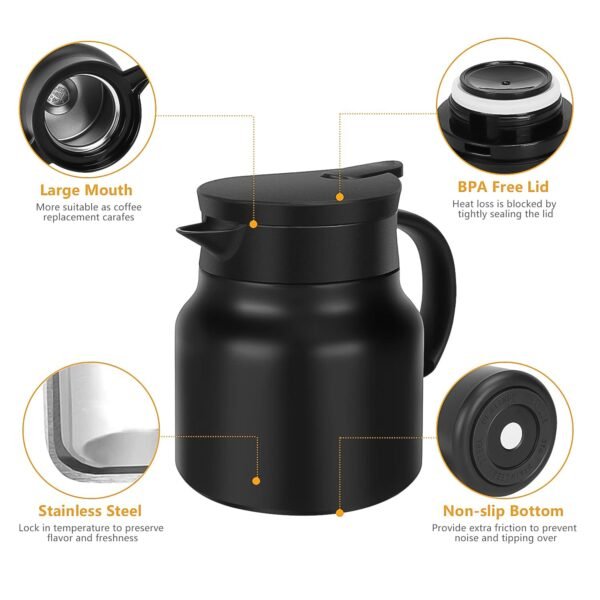 Large Mouth
More suitable as coffee replacement carafes

BPA Free Lid
Heat loss is blocked by tightly sealing the lid

Stainless Steel
Lock in temperature to preserve flavor and freshness

Non-slip Bottom
Provide extra friction to prevent noise and tipping over