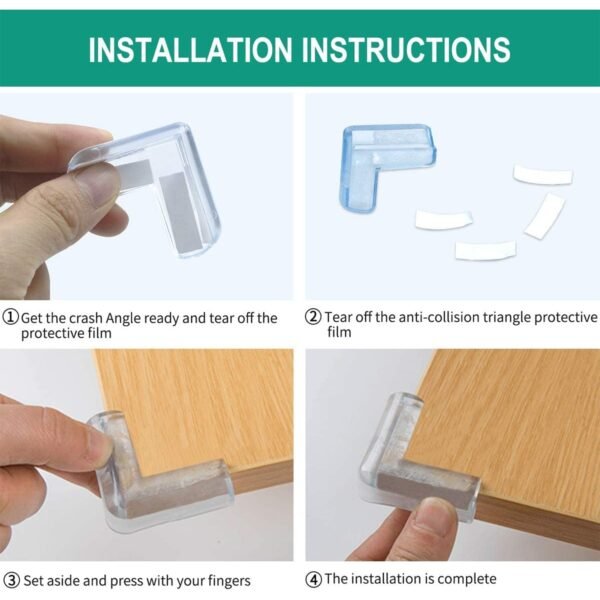 INSTALLATION INSTRUCTIONS

①Get the crash Angle ready and tear off the protective film

②Tear off the anti-collision triangle protective film

③Set aside and press with your fingers

④The installation is complete