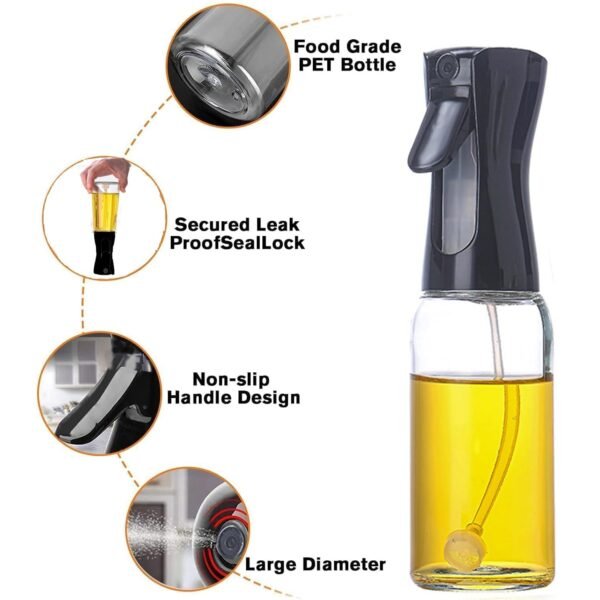 Food Grade
PET Bottle

Secured Leak
ProofSealLock

Non-slip
Handle Design

Large Diameter