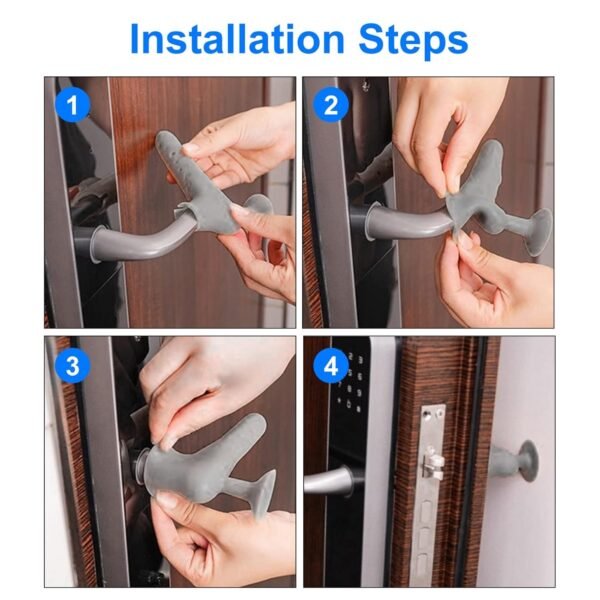 Installation Steps

1

2

3

4