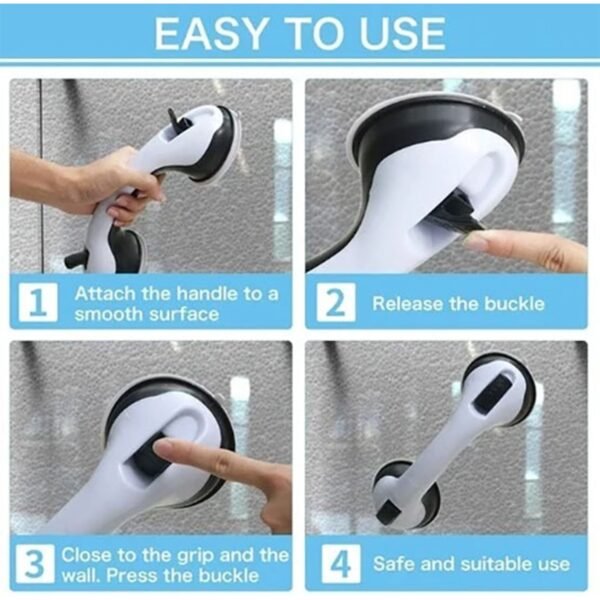 EASY TO USE

1 Attach the handle to a smooth surface

2 Release the buckle

3 Close to the grip and the wall. Press the buckle

4 Safe and suitable use