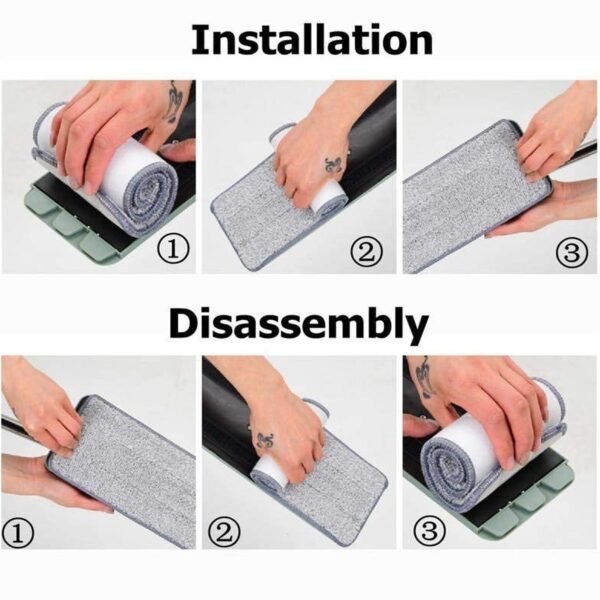 Installation

①

②

③

Disassembly

①

②

③