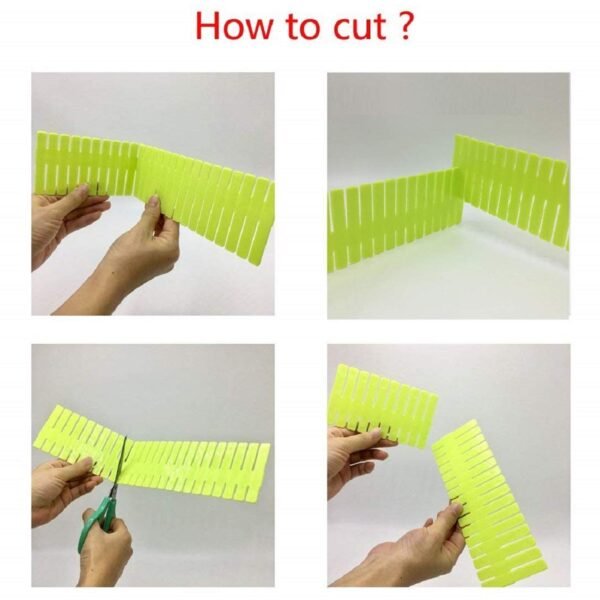 How to cut ?