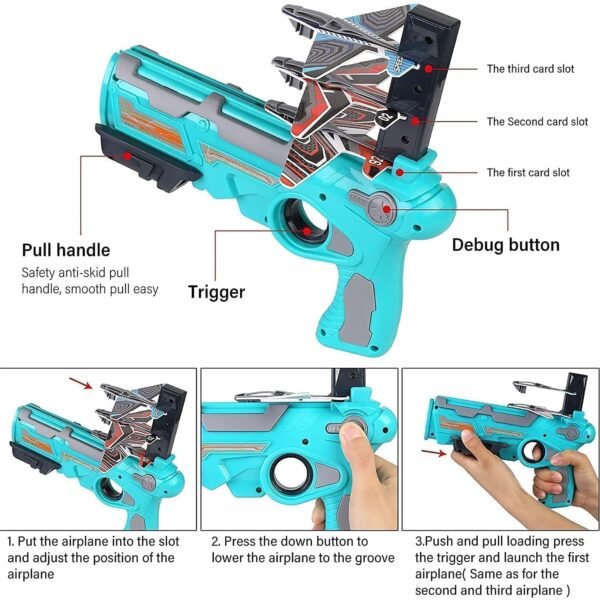 The third card slot

The Second card slot

The first card slot

Pull handle

Safety anti-skid pull handle, smooth pull easy

Trigger

Debug button

1. Put the airplane into the slot and adjust the position of the airplane

2. Press the down button to lower the airplane to the groove

3.Push and pull loading press the trigger and launch the first airplane( Same as for the second and third airplane )