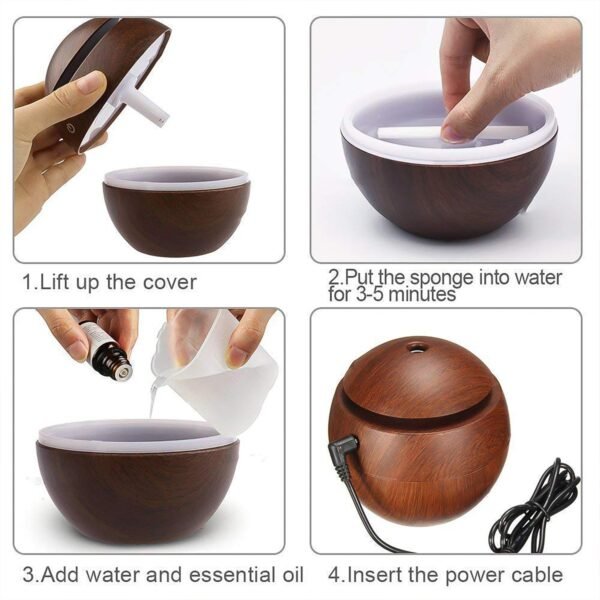 1.Lift up the cover

2.Put the sponge into water for 3-5 minutes

3.Add water and essential oil

4.Insert the power cable