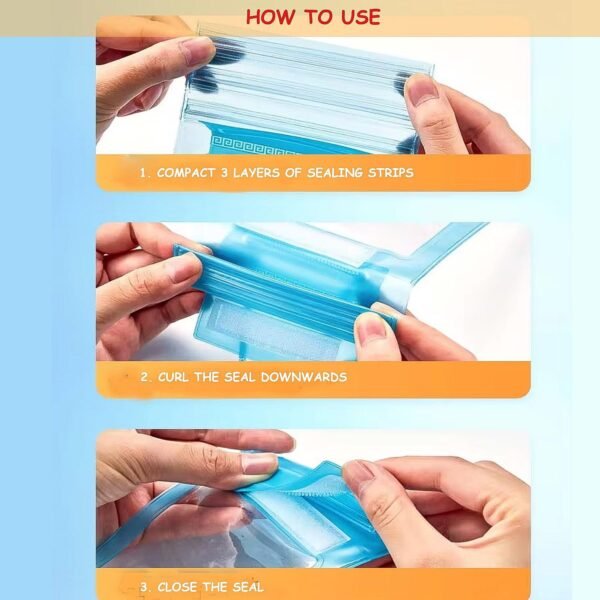 HOW TO USE

1. COMPACT 3 LAYERS OF SEALING STRIPS

2. CURL THE SEAL DOWNWARDS

3. CLOSE THE SEAL