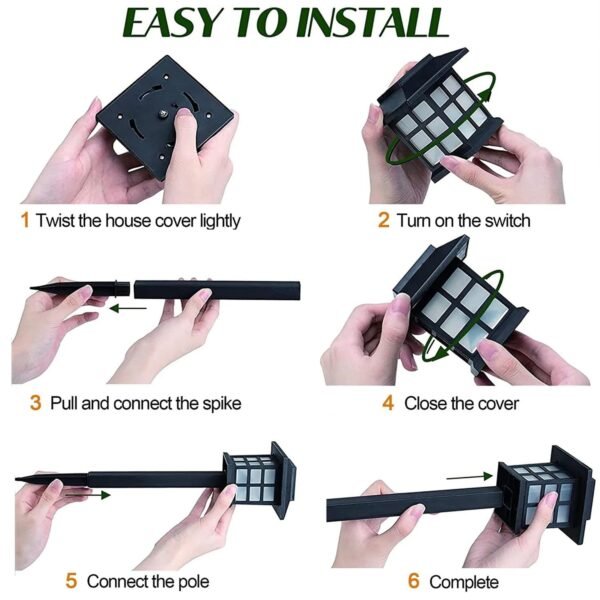 EASY TO INSTALL

1 Twist the house cover lightly

2 Turn on the switch

3 Pull and connect the spike

4 Close the cover

5 Connect the pole

6 Complete