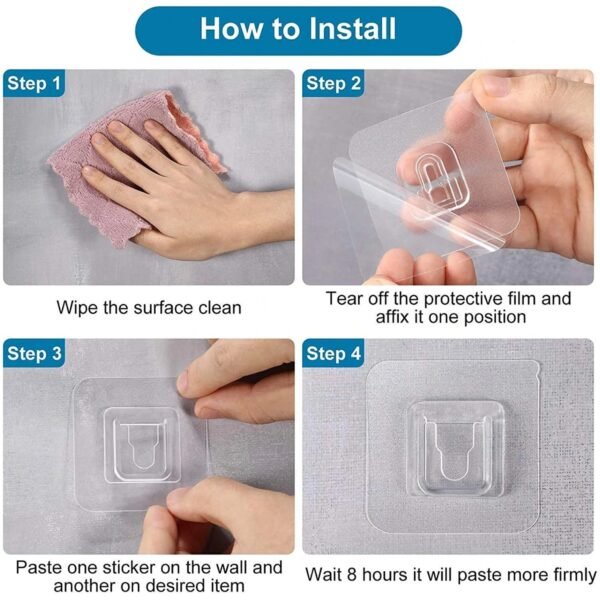 How to Install

Step 1

Wipe the surface clean

Step 2

Tear off the protective film and affix it one position

Step 3

Paste one sticker on the wall and another on desired item

Step 4

Wait 8 hours it will paste more firmly