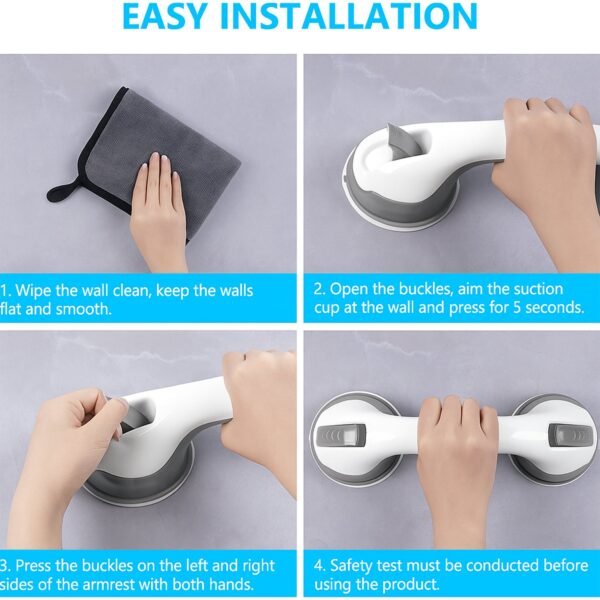 EASY INSTALLATION

1. Wipe the wall clean, keep the walls flat and smooth.

2. Open the buckles, aim the suction cup at the wall and press for 5 seconds.

3. Press the buckles on the left and right sides of the armrest with both hands.

4. Safety test must be conducted before using the product.